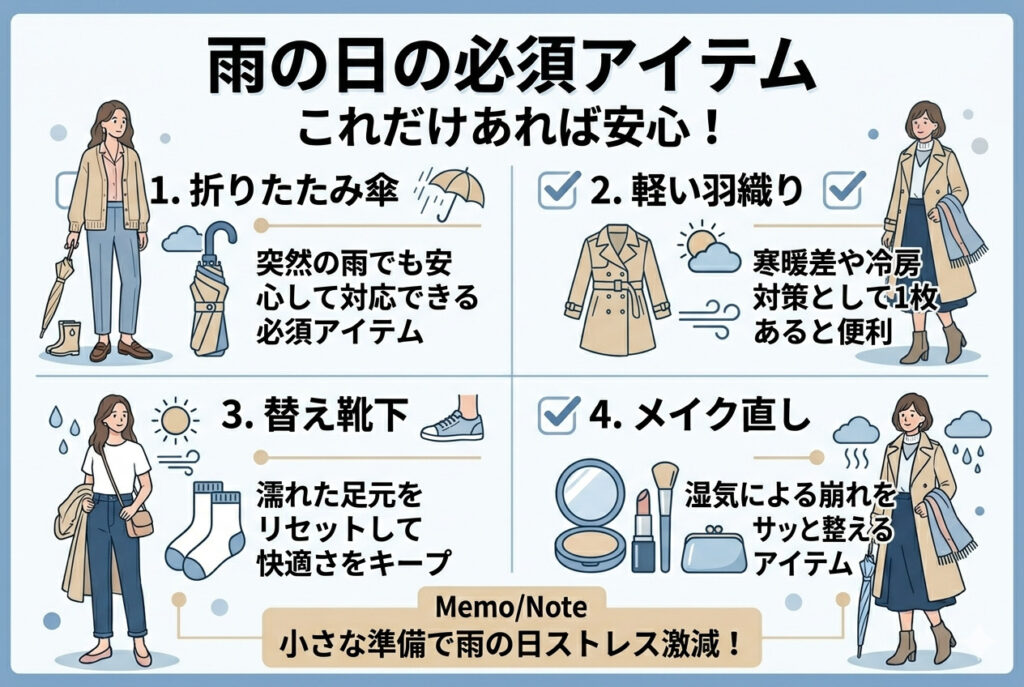 雨の日の必須アイテム
これだけあれば安心！

1. 折りたたみ傘
突然の雨でも安心して対応できる必須アイテム

2. 軽い羽織り
寒暖差や冷房対策として1枚あると便利

3. 替え靴下
濡れた足元をリセットして快適さをキープ

4. メイク直し
湿気による崩れをサッと整えるアイテム

Memo/Note
小さな準備で雨の日ストレス激減！