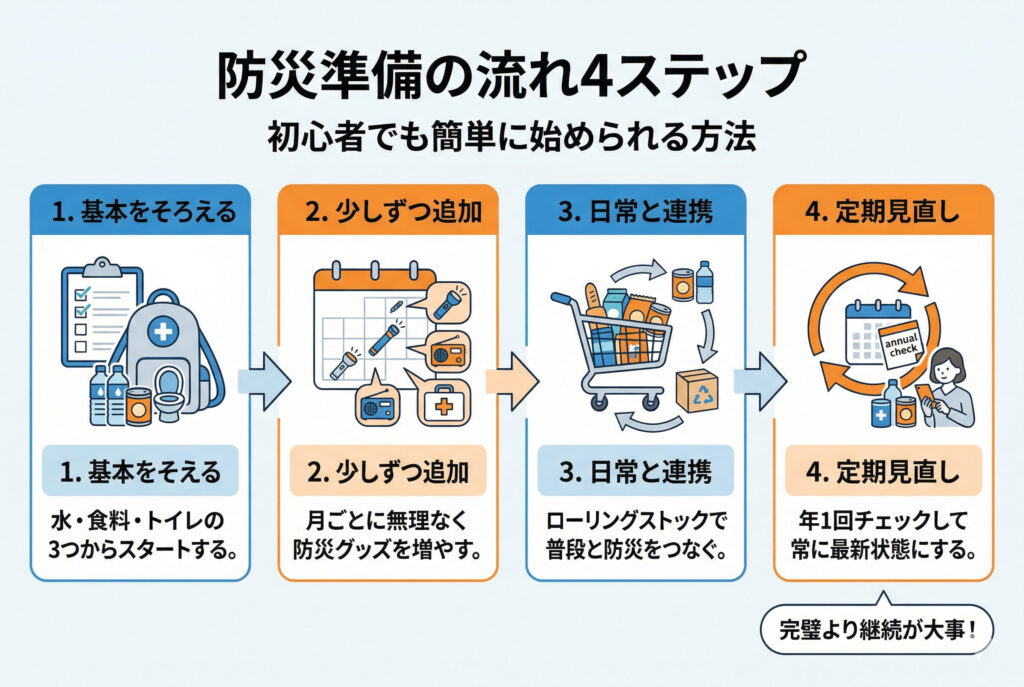 防災準備の流れ4ステップ
初心者でも簡単に始められる方法

1. 基本をそろえる

1. 基本をそえる

水・食料・トイレの3つからスタートする。

2. 少しずつ追加

2. 少しずつ追加

月ごとに無理なく防災グッズを増やす。

3. 日常と連携

3. 日常と連携

ローリングストックで普段と防災をつなぐ。

4. 定期見直し

annual check

4. 定期見直し

年1回チェックして常に最新状態にする。

完璧より継続が大事!