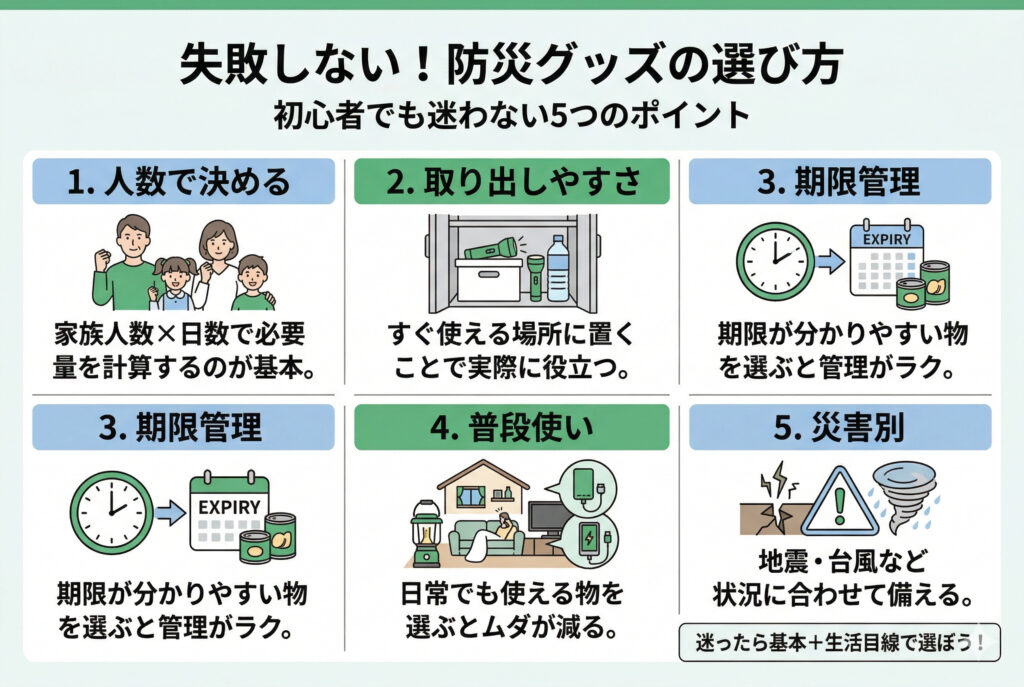 失敗しない！防災グッズの選び方
初心者でも迷わない5つのポイント

1. 人数で決める
家族人数×日数で必要量を計算するのが基本。

2. 取り出しやすさ
すぐ使える場所に置くことで実際に役立つ。

3. 期限管理
EXPIRY
期限が分かりやすい物を選ぶと管理がラク。

3. 期限管理
EXPIRY
期限が分かりやすい物を選ぶと管理がラク。

4. 普段使い
日常でも使える物を選ぶとムダが減る。

5. 災害別
地震・台風など状況に合わせて備える。

迷ったら基本＋生活目線で選ぼう！